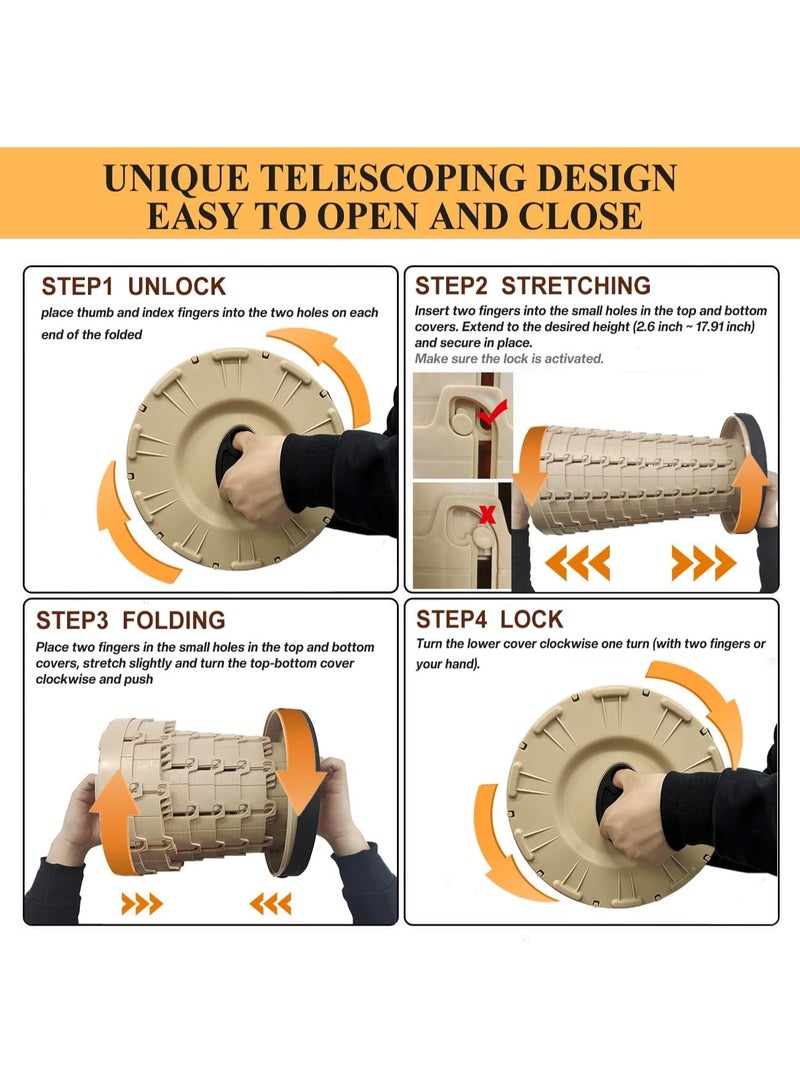 UNIQUE TELESCOPING DESIGN
EASY TO OPEN AND CLOSE

STEP1 UNLOCK

place thumb and index fingers into the two holes on each end of the folded

STEP2 STRETCHING

Insert two fingers into the small holes in the top and bottom covers. Extend to the desired height (2.6 inch ~ 17.91 inch) and secure in place.

Make sure the lock is activated.

STEP3 FOLDING

Place two fingers in the small holes in the top and bottom covers, stretch slightly and turn the top-bottom cover clockwise and push

STEP4 LOCK

Turn the lower cover clockwise one turn (with two fingers or your hand).